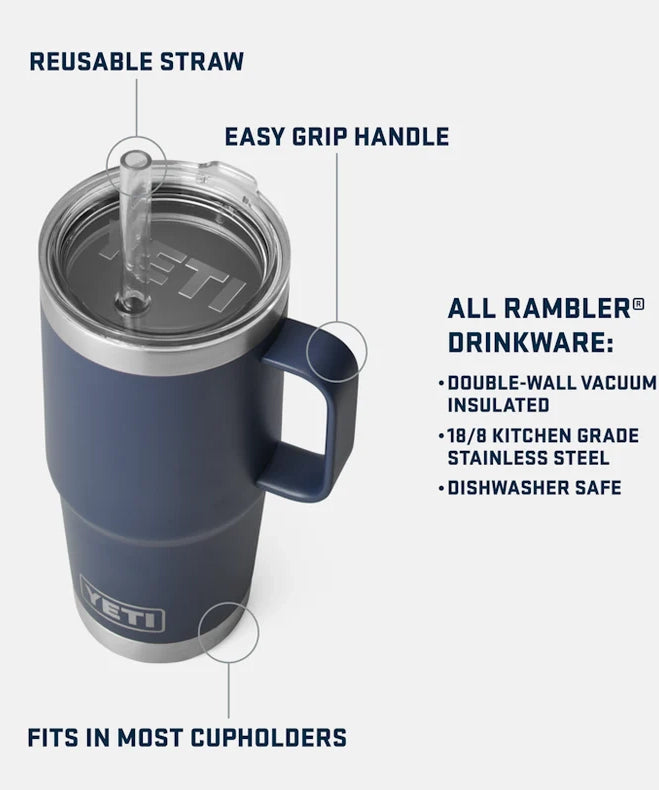 REUSABLE STRAW

EASY GRIP HANDLE

YETI

ALL RAMBLER® DRINKWARE:

• DOUBLE-WALL VACUUM INSULATED

• 18/8 KITCHEN GRADE STAINLESS STEEL

• DISHWASHER SAFE

YETI

FITS IN MOST CUPHOLDERS