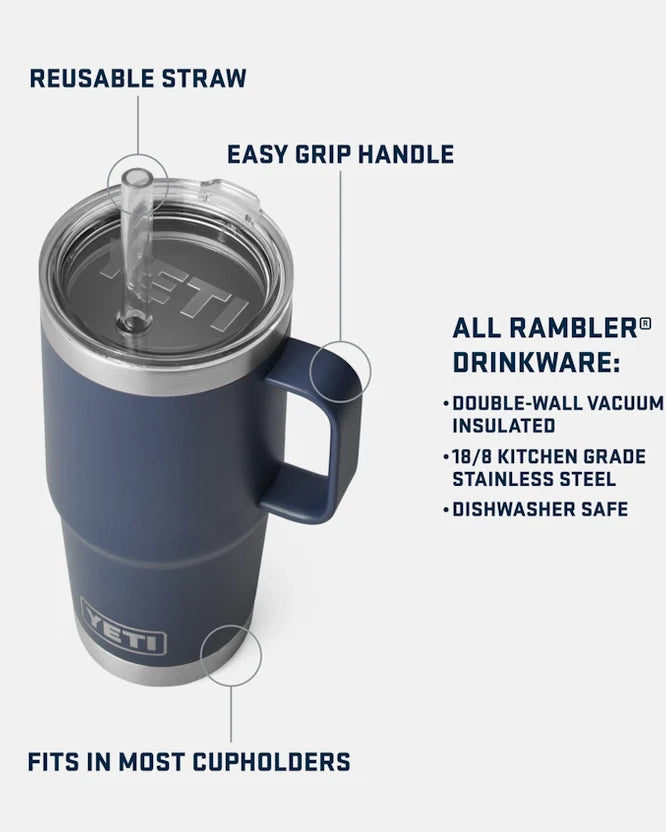 REUSABLE STRAW

EASY GRIP HANDLE

YETI

ALL RAMBLER® DRINKWARE:

• DOUBLE-WALL VACUUM INSULATED

• 18/8 KITCHEN GRADE STAINLESS STEEL

• DISHWASHER SAFE

YETI

FITS IN MOST CUPHOLDERS