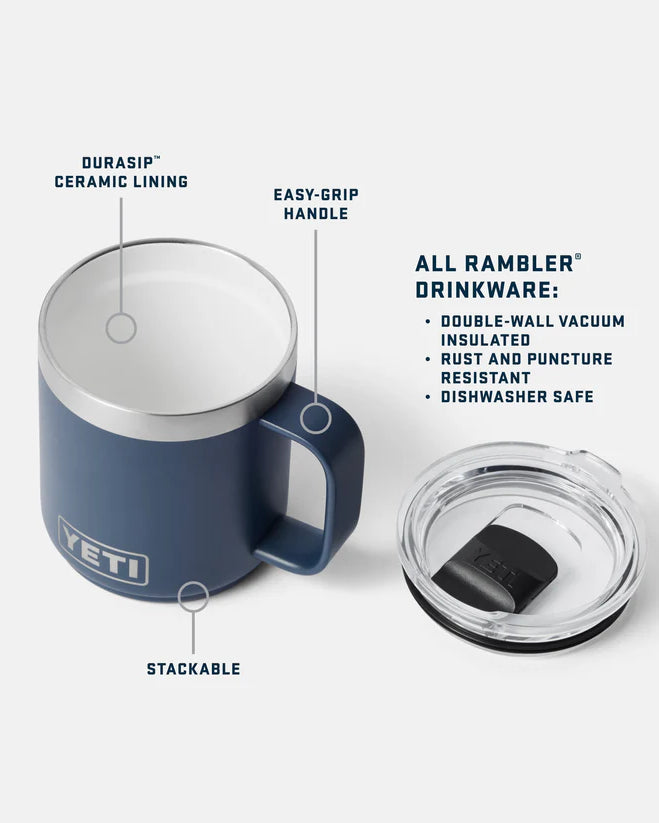 DURASIP™
CERAMIC LINING

EASY-GRIP
HANDLE

ALL RAMBLER®
DRINKWARE:

• DOUBLE-WALL VACUUM INSULATED
• RUST AND PUNCTURE RESISTANT
• DISHWASHER SAFE

YETI

YETI

STACKABLE